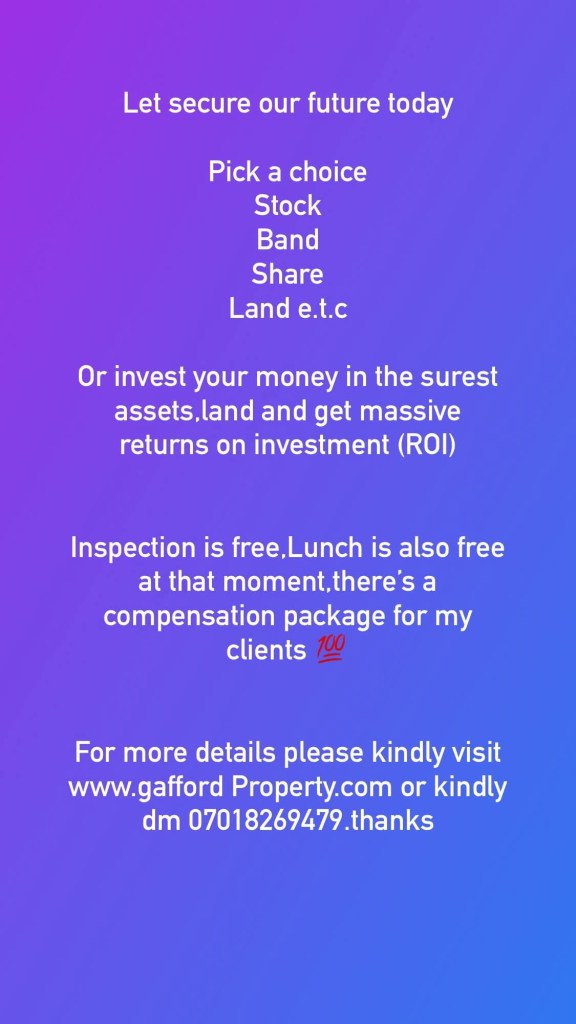 Let secure our future today

Pick a choice
Stock
Band
Share
Land e.t.c

Or invest your money in the surest assets,land and get massive returns on investment (ROI)

Inspection is free,Lunch is also free at that moment,there's a compensation package for my clients 💯

For more details please kindly visit www.gafford Property.com or kindly dm 07018269479.thanks